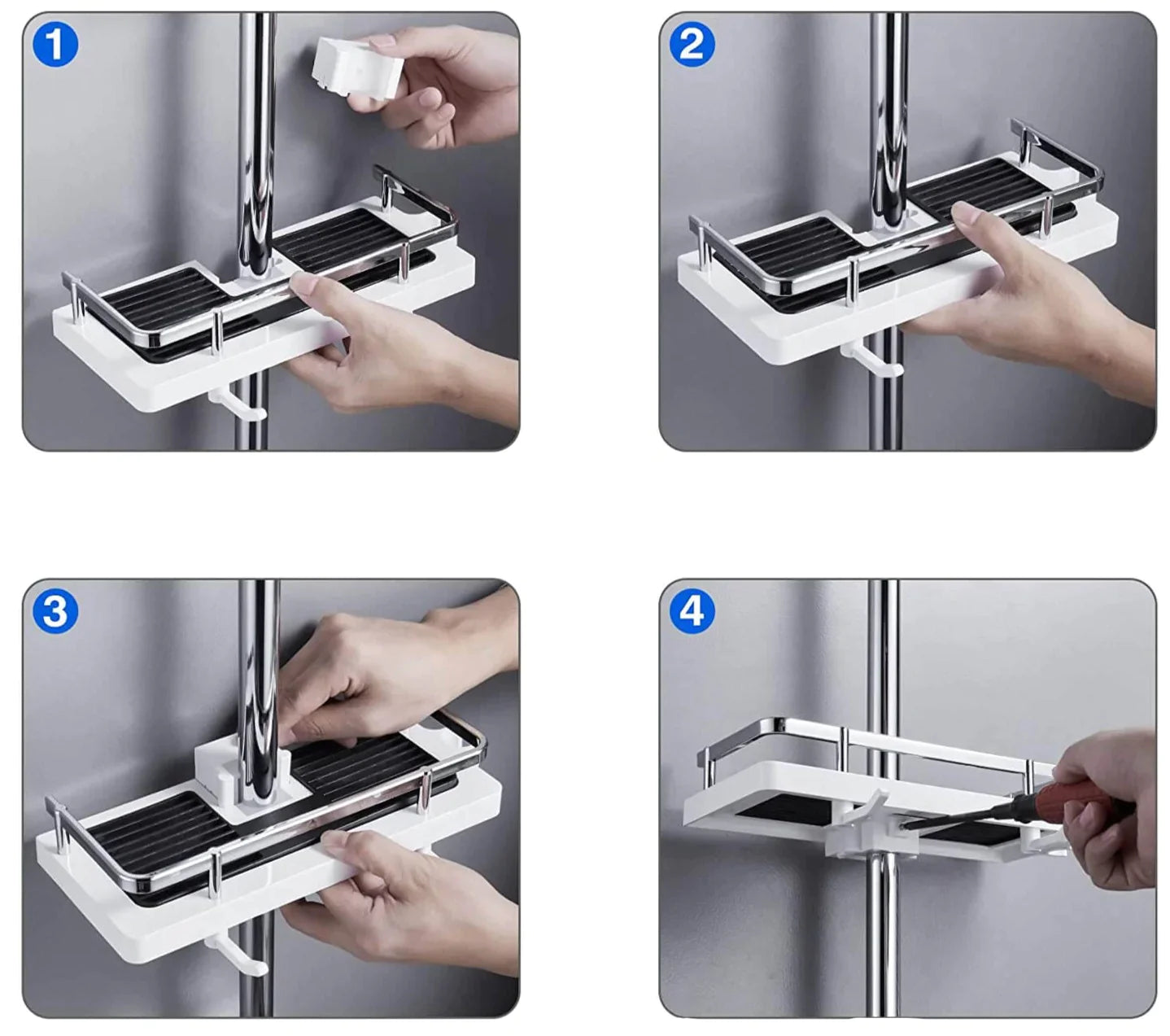 1

2

3

4